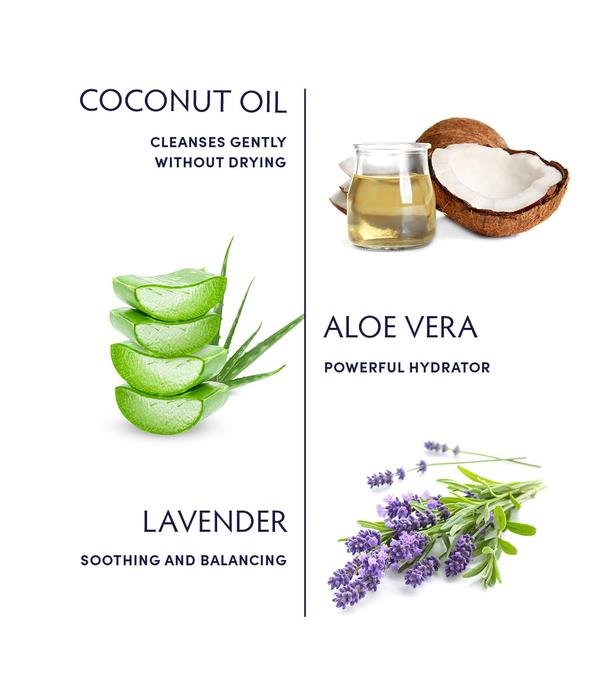 COCONUT OIL

CLEANSES GENTLY WITHOUT DRYING

ALOE VERA

POWERFUL HYDRATOR

LAVENDER

SOOTHING AND BALANCING